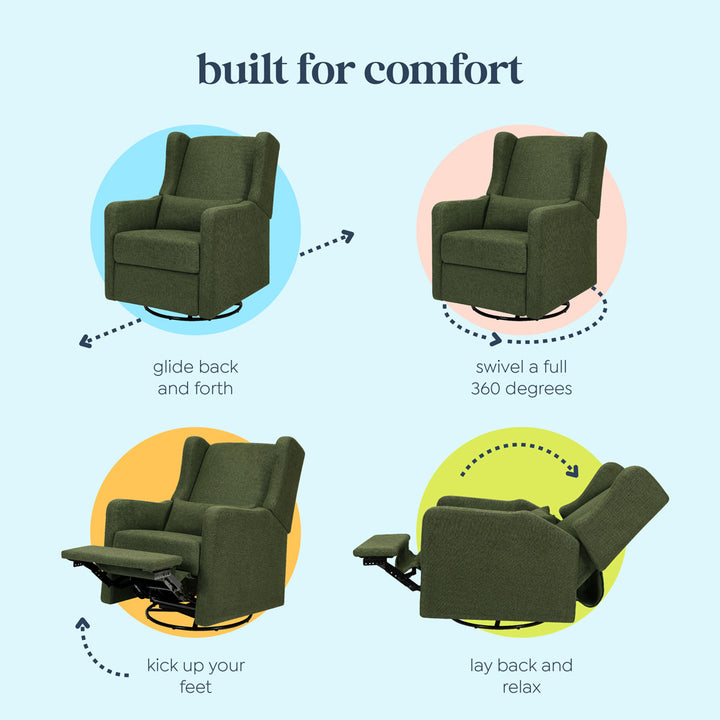 built for comfort

glide back and forth

swivel a full 360 degrees

kick up your feet

lay back and relax